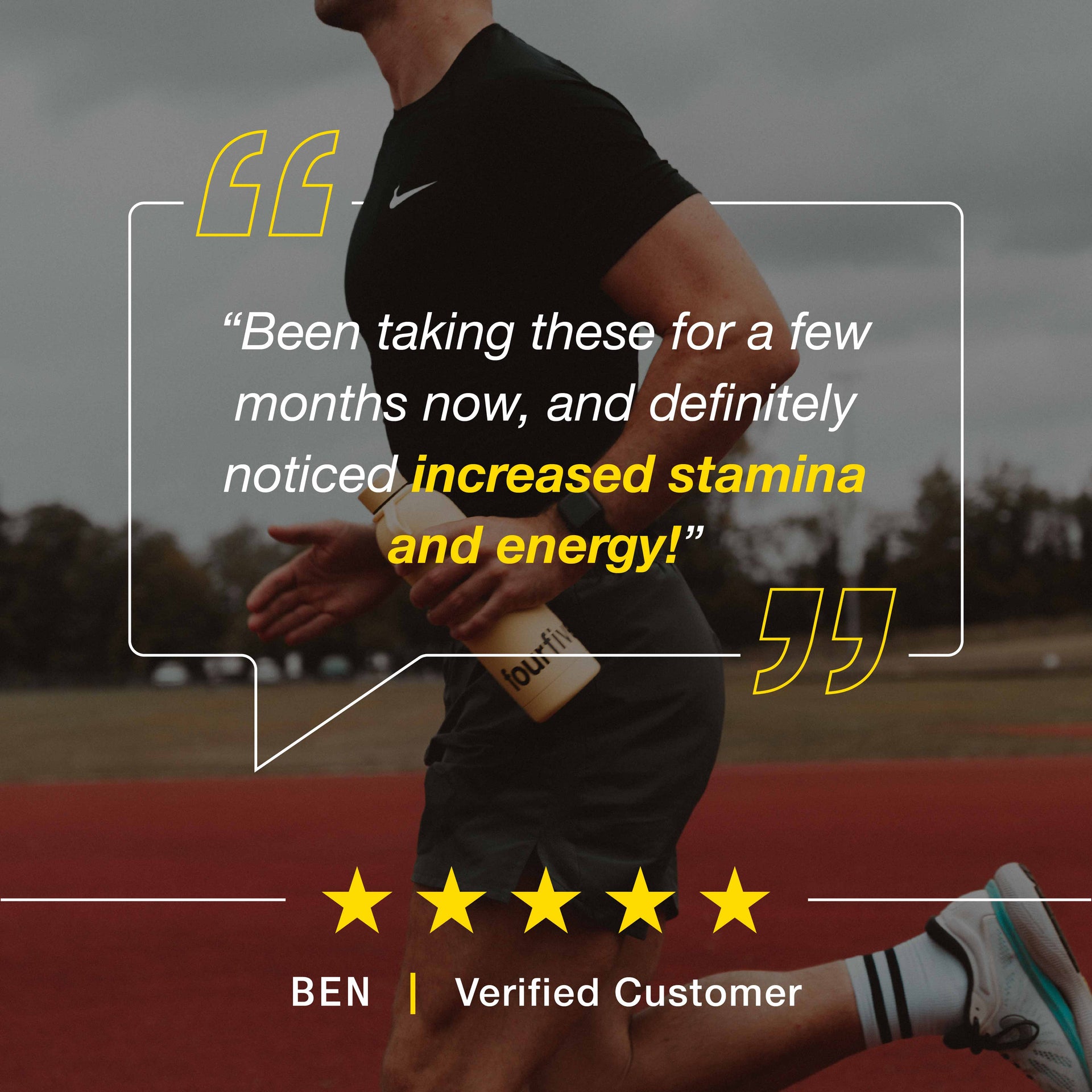 “Been taking these for a few months now, and definitely noticed increased stamina and energy!”

fourfive

★★★★★

BEN | Verified Customer